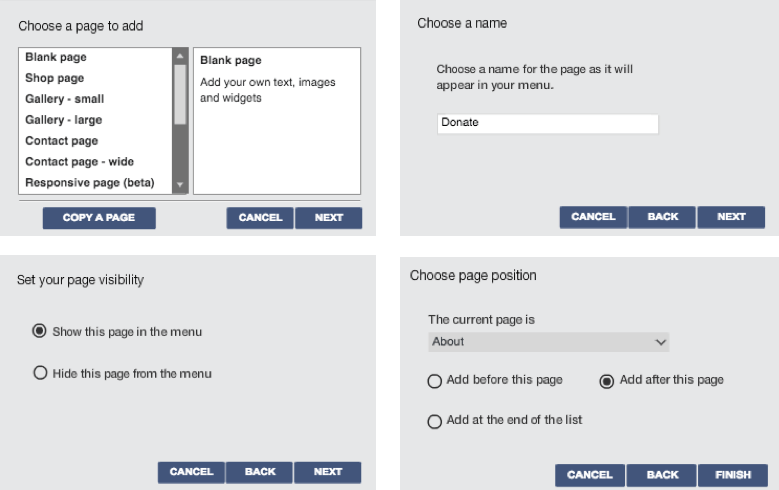 Choose a page to add

Blank page
Shop page
Gallery - small
Gallery - large
Contact page
Contact page - wide
Responsive page (beta)

Blank page

Add your own text, images and widgets

COPY A PAGE

CANCEL

NEXT

Choose a name

Choose a name for the page as it will appear in your menu.

Donate

CANCEL

BACK

NEXT

Set your page visibility

Show this page in the menu

Hide this page from the menu

CANCEL

BACK

NEXT

Choose page position

The current page is

About

Add before this page

Add after this page

Add at the end of the list

CANCEL

BACK

FINISH